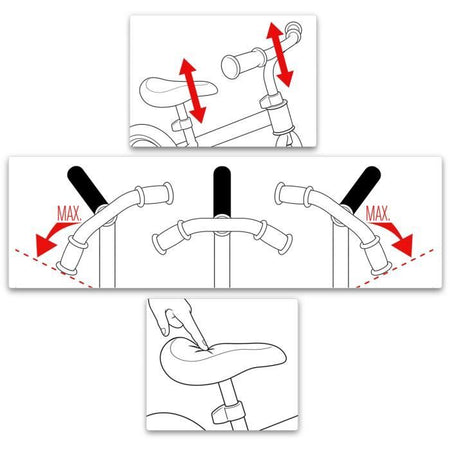 MAX.

MAX.