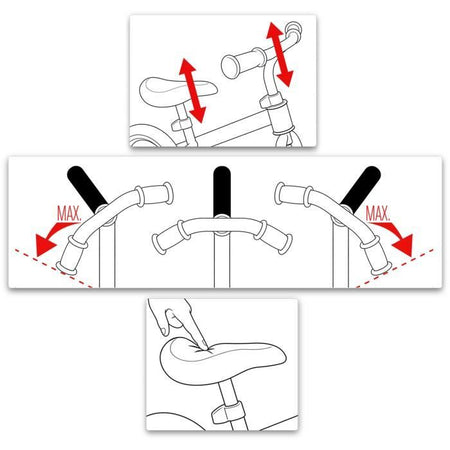 MAX.

MAX.