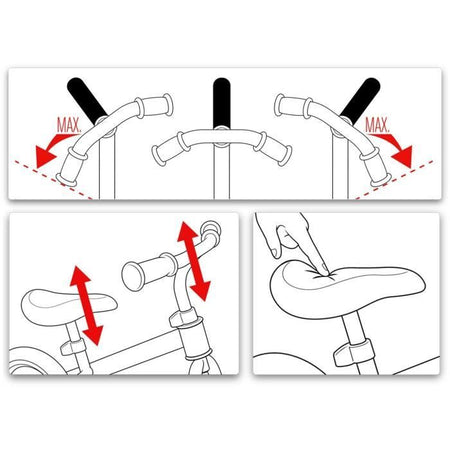 MAX.

MAX.