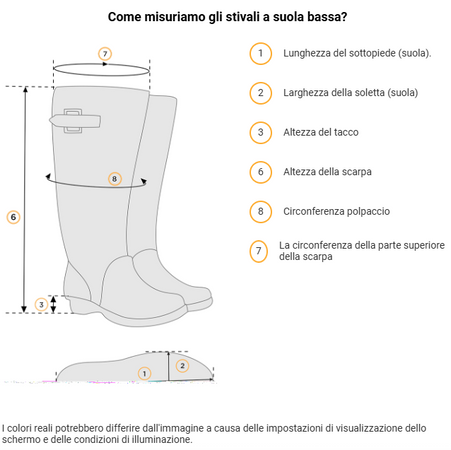 Come misuriamo gli stivali a suola bassa?

7

8

6

3

1

2

1 Lunghezza del sottopiede (suola).

2 Larghezza della soletta (suola)

3 Altezza del tacco

6 Altezza della scarpa

8 Circonferenza polpaccio

7 La circonferenza della parte superiore della scarpa

I colori reali potrebbero differire dall'immagine a causa delle impostazioni di visualizzazione dello schermo e delle condizioni di illuminazione.