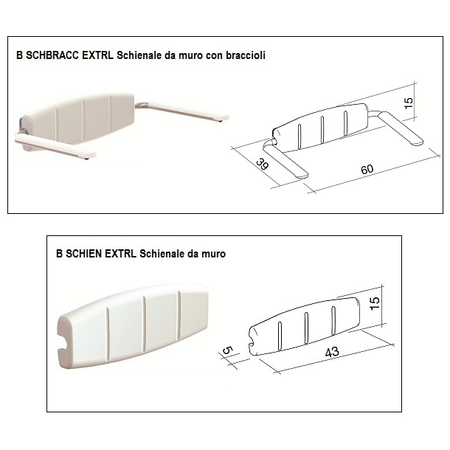 B SCHBRACC EXTRL Schienale da muro con braccioli

15

39

60

B SCHIEN EXTRL Schienale da muro

15

5

43