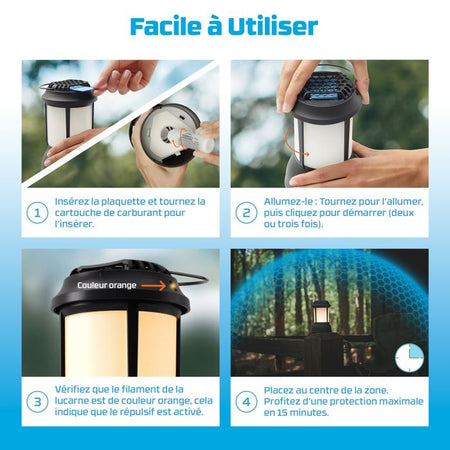 Facile à Utiliser

1 Insérez la plaquette et tournez la cartouche de carburant pour l'insérer.

2 Allumez-le : Tournez pour l'allumer, puis cliquez pour démarrer (deux ou trois fois).

Couleur orange

3 Vérifiez que le filament de la lucarne est de couleur orange, cela indique que le répulsif est activé.

4 Placez au centre de la zone. Profitez d'une protection maximale en 15 minutes.