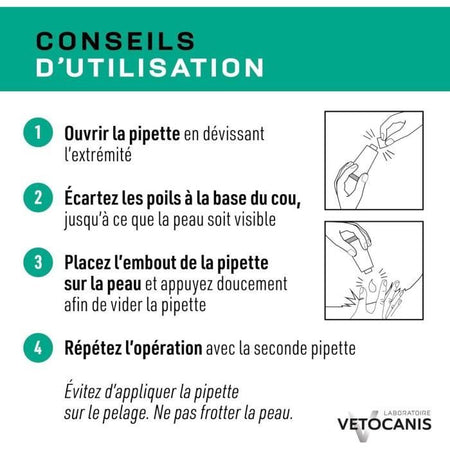 CONSEILS
D'UTILISATION

1 Ouvrir la pipette en dévissant l'extrémité

2 Écartez les poils à la base du cou, jusqu'à ce que la peau soit visible

3 Placez l'embout de la pipette sur la peau et appuyez doucement afin de vider la pipette

4 Répétez l'opération avec la seconde pipette

Évitez d'appliquer la pipette sur le pelage. Ne pas frotter la peau.

LABORATOIRE
VETOCANIS