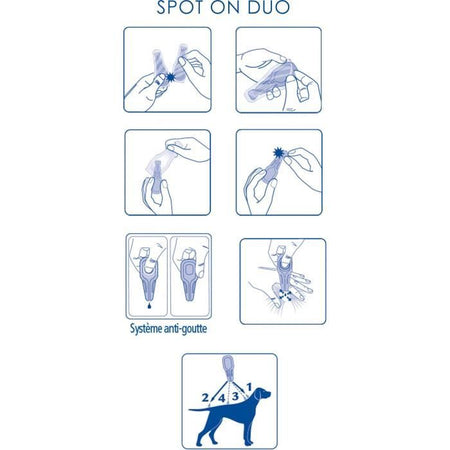 SPOT ON DUO

Système anti-goutte

2 4 3 1