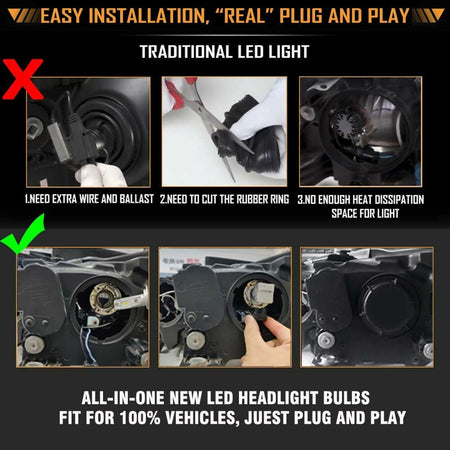 EASY INSTALLATION, "REAL" PLUG AND PLAY

TRADITIONAL LED LIGHT

1.NEED EXTRA WIRE AND BALLAST

2.NEED TO CUT THE RUBBER RING

3.NO ENOUGH HEAT DISSIPATION SPACE FOR LIGHT

ALL-IN-ONE NEW LED HEADLIGHT BULBS
FIT FOR 100% VEHICLES, JUEST PLUG AND PLAY