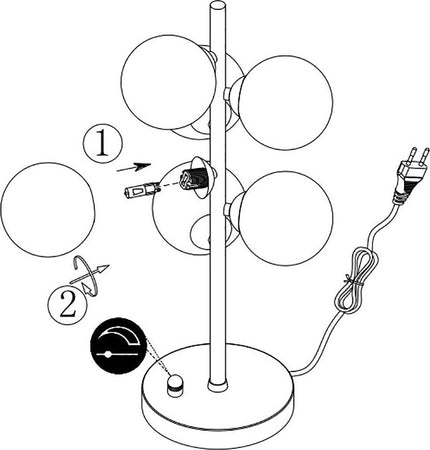 1

2