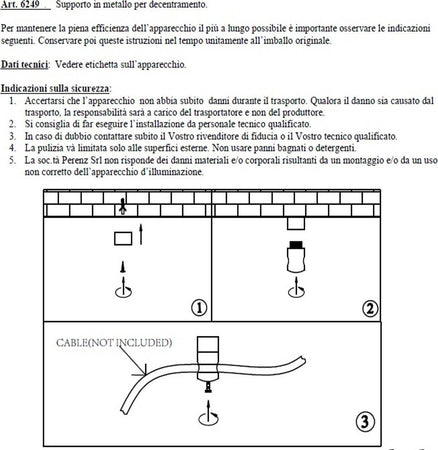 Art. 6249 . Supporto in metallo per decentramento.

Per mantenere la piena efficienza dell'apparecchio il più a lungo possibile è importante osservare le indicazioni seguenti. Conservare poi queste istruzioni nel tempo unitamente all'imballo originale.

Dati tecnici: Vedere etichetta sull'apparecchio.

Indicazioni sulla sicurezza:
1. Accertarsi che l'apparecchio non abbia subito danni durante il trasporto. Qualora il danno sia causato dal trasporto, la responsabilità sarà a carico del trasportatore e non del produttore.
2. Si consiglia di far eseguire l'installazione da personale tecnico qualificato.
3. In caso di dubbio contattare subito il Vostro rivenditore di fiducia o il Vostro tecnico qualificato.
4. La pulizia và limitata solo alle superfici esterne. Non usare panni bagnati o detergenti.
5. La soc.tà Perenz Srl non risponde dei danni materiali e/o corporali risultanti da un montaggio e/o da un uso non corretto dell'apparecchio d'illuminazione.

1

2

CABLE(NOT INCLUDED)

3