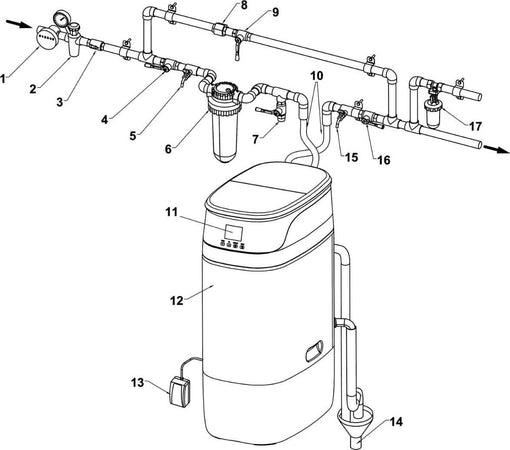 1
2
3
4
5
6
7
8
9
10
11
12
13
14
15
16
17