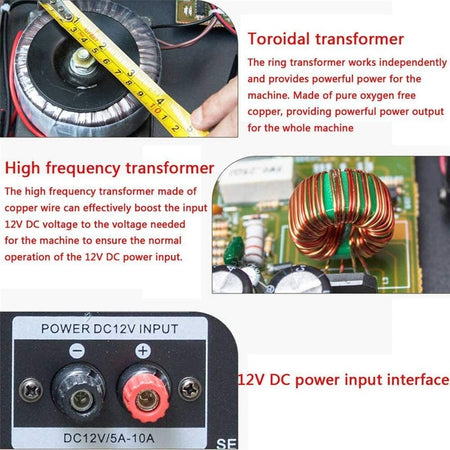 Toroidal transformer

The ring transformer works independently and provides powerful power for the machine. Made of pure oxygen free copper, providing powerful power output for the whole machine

High frequency transformer

The high frequency transformer made of copper wire can effectively boost the input 12V DC voltage to the voltage needed for the machine to ensure the normal operation of the 12V DC power input.

POWER DC12V INPUT

−

+

DC12V/5A-10A

SE

12V DC power input interface