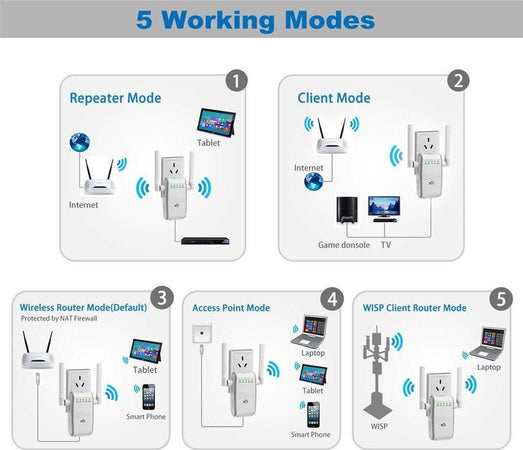 5 Working Modes

1
Repeater Mode
Tablet
Internet

2
Client Mode
Internet
Game donsole
TV

3
Wireless Router Mode(Default)
Protected by NAT Firewall
Tablet
Smart Phone

4
Access Point Mode
Laptop
Tablet
Smart Phone

5
WISP Client Router Mode
Laptop
WISP