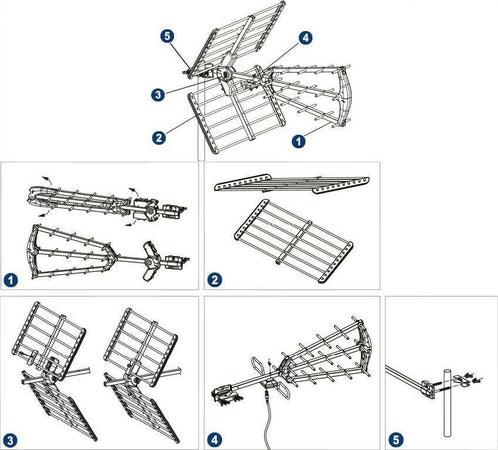 5
4
3
2
1
1
2
3
4
5