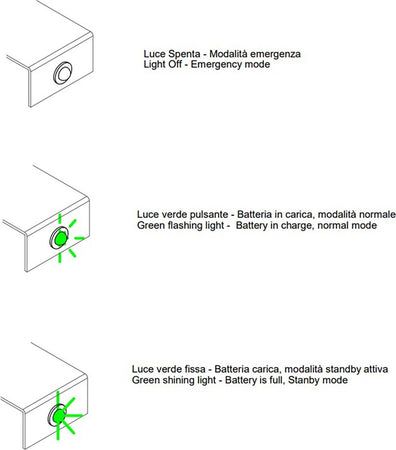 Luce Spenta - Modalità emergenza
Light Off - Emergency mode

Luce verde pulsante - Batteria in carica, modalità normale
Green flashing light - Battery in charge, normal mode

Luce verde fissa - Batteria carica, modalità standby attiva
Green shining light - Battery is full, Stanby mode