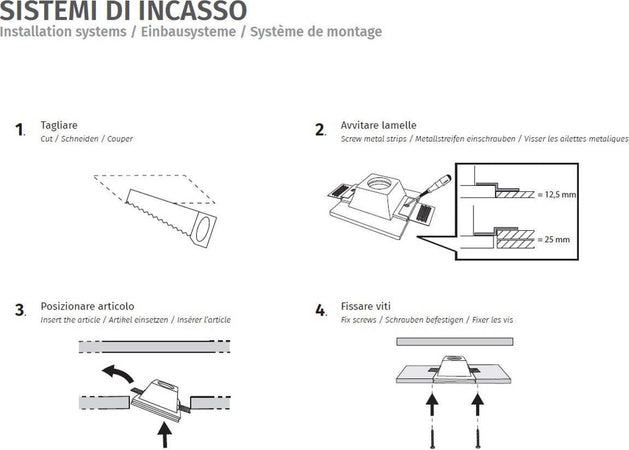 SISTEMI DI INCASSO
Installation systems / Einbausysteme / Système de montage

1. Tagliare
Cut / Schneiden / Couper

2. Avvitare lamelle
Screw metal strips / Metallstreifen einschrauben / Visser les ailettes metaliques

= 12,5 mm

= 25 mm

3. Posizionare articolo
Insert the article / Artikel einsetzen / Insérer l'article

4. Fissare viti
Fix screws / Schrauben befestigen / Fixer les vis