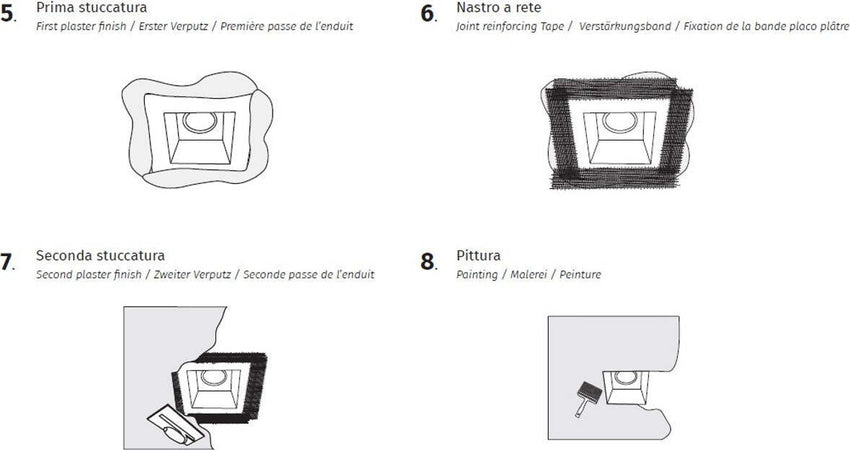 5. Prima stuccatura
First plaster finish / Erster Verputz / Première passe de l'enduit

6. Nastro a rete
Joint reinforcing Tape / Verstärkungsband / Fixation de la bande placo plâtre

7. Seconda stuccatura
Second plaster finish / Zweiter Verputz / Seconde passe de l'enduit

8. Pittura
Painting / Malerei / Peinture