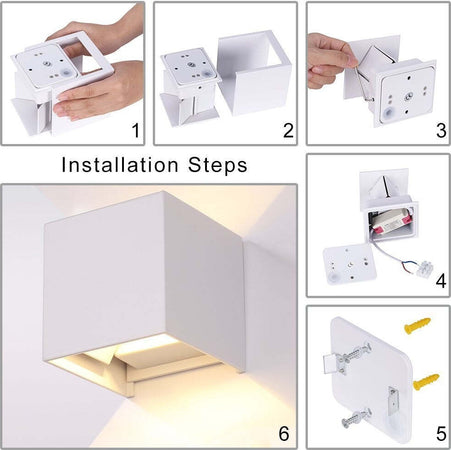 1

2

3

Installation Steps

4

6

5