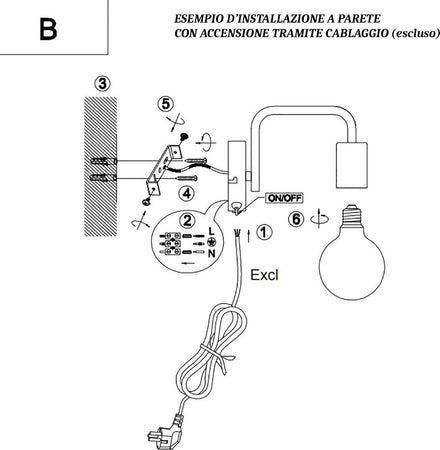 B

ESEMPIO D'INSTALLAZIONE A PARETE
CON ACCENSIONE TRAMITE CABLAGGIO (escluso)

3

5

4

ON/OFF

2

L

N

1

6

Excl