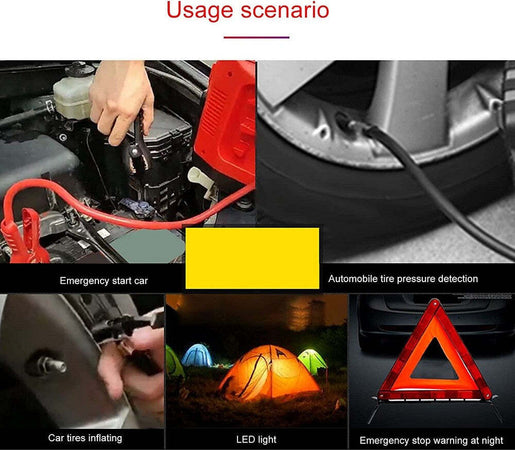 Usage scenario

Emergency start car

Automobile tire pressure detection

Car tires inflating

LED light

Emergency stop warning at night