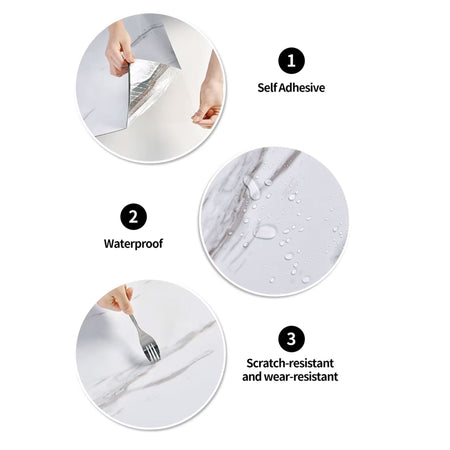 1
Self Adhesive

2
Waterproof

3
Scratch-resistant and wear-resistant