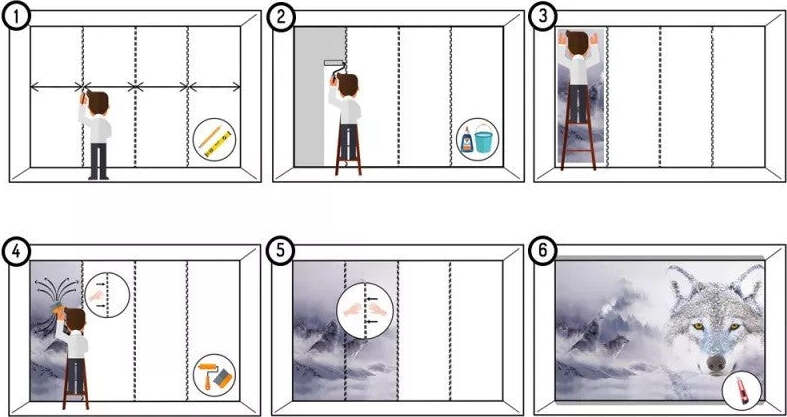 1

2

3

4

5

6