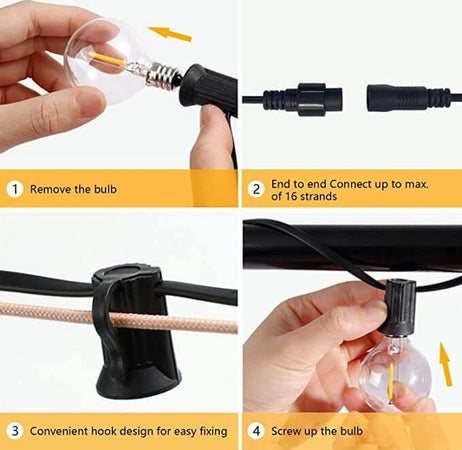 1 Remove the bulb

2 End to end Connect up to max. of 16 strands

3 Convenient hook design for easy fixing

4 Screw up the bulb