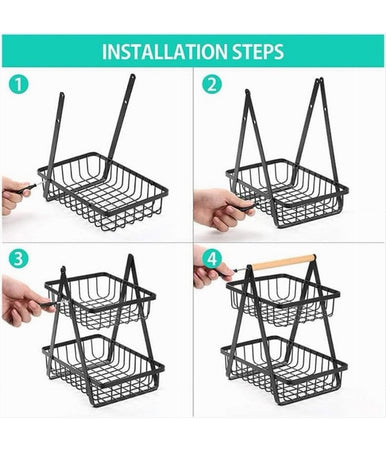 INSTALLATION STEPS

1

2

3

4