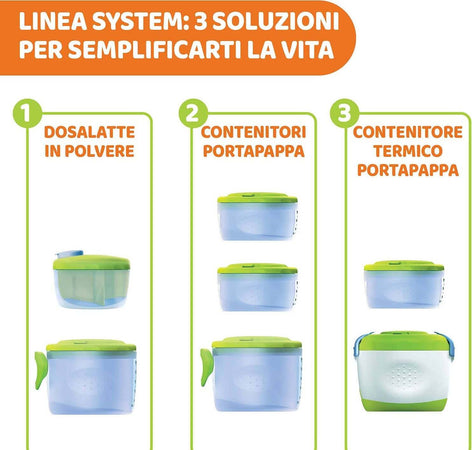 LINEA SYSTEM: 3 SOLUZIONI PER SEMPLIFICARTI LA VITA

1
DOSALATTE IN POLVERE

2
CONTENITORI PORTAPAPPA

3
CONTENITORE TERMICO PORTAPAPPA