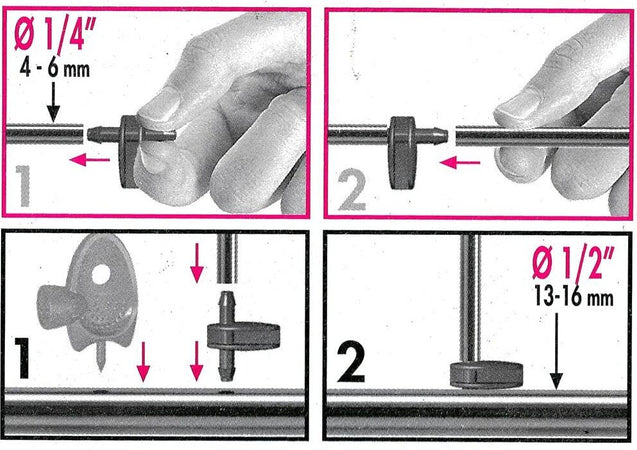 Ø 1/4"
4 - 6 mm
1

2

1

Ø 1/2"
13-16 mm
2