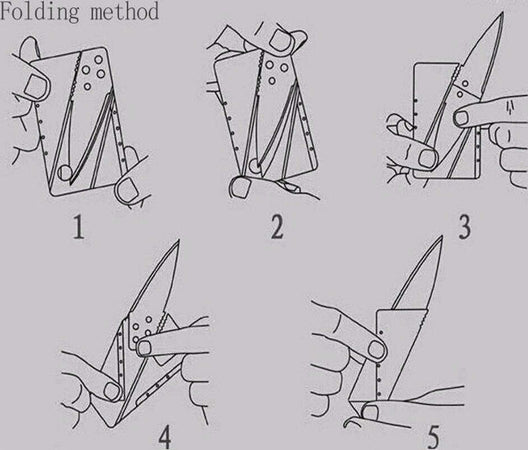 Folding method

1

2

3

4

5