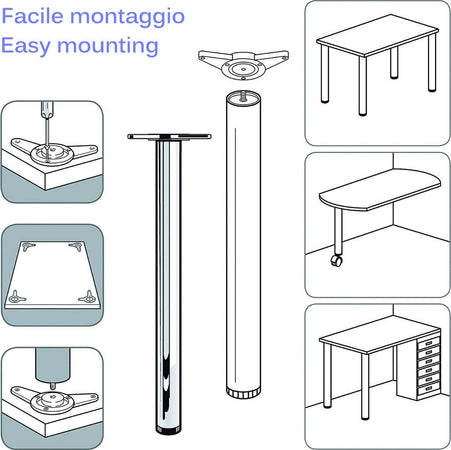 Facile montaggio
Easy mounting