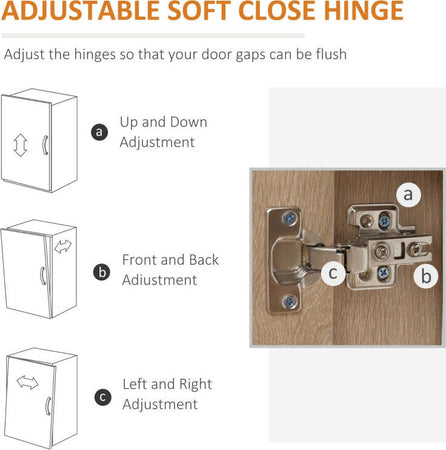 ADJUSTABLE SOFT CLOSE HINGE

Adjust the hinges so that your door gaps can be flush

a Up and Down Adjustment

b Front and Back Adjustment

c Left and Right Adjustment

a

c

b