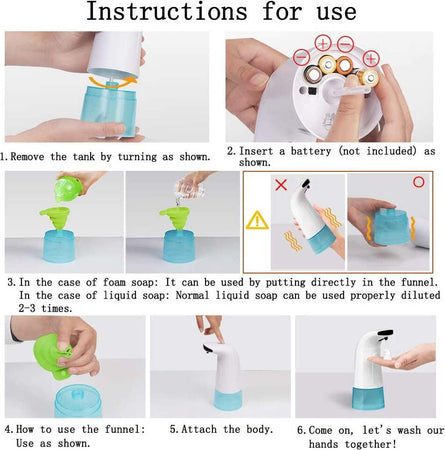 Instructions for use

1. Remove the tank by turning as shown.

2. Insert a battery (not included) as shown.

3. In the case of foam soap: It can be used by putting directly in the funnel. In the case of liquid soap: Normal liquid soap can be used properly diluted 2-3 times.

4. How to use the funnel: Use as shown.

5. Attach the body.

6. Come on, let's wash our hands together!