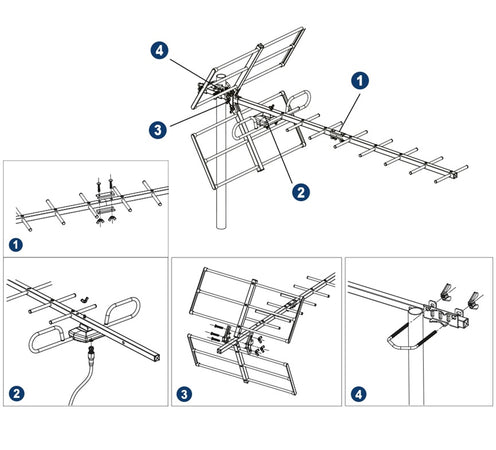 4
1
3
2
1
2
3
4