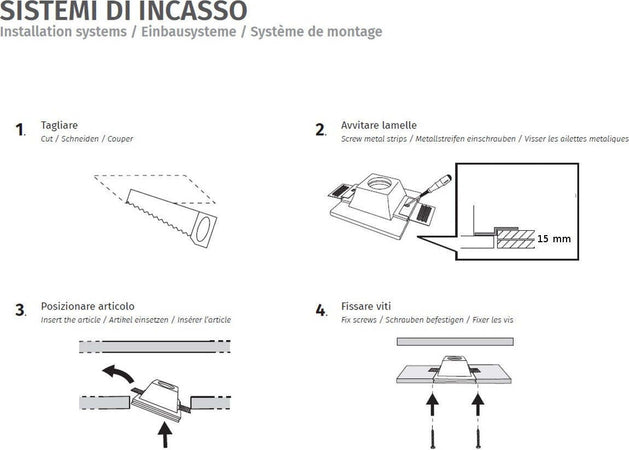 SISTEMI DI INCASSO
Installation systems / Einbausysteme / Système de montage

1. Tagliare
Cut / Schneiden / Couper

2. Avvitare lamelle
Screw metal strips / Metallstreifen einschrauben / Visser les ailettes metaliques

15 mm

3. Posizionare articolo
Insert the article / Artikel einsetzen / Insérer l'article

4. Fissare viti
Fix screws / Schrauben befestigen / Fixer les vis