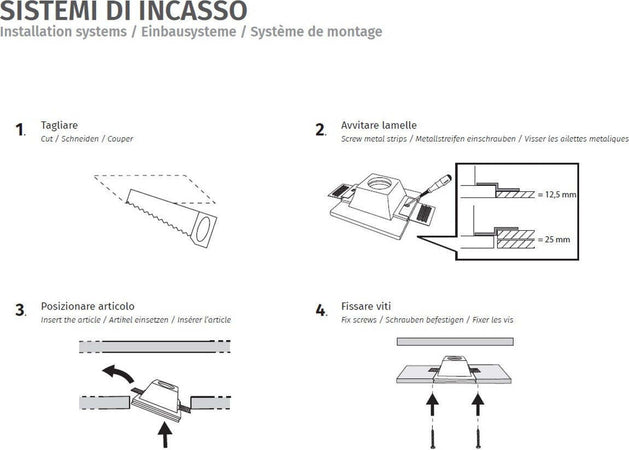 SISTEMI DI INCASSO
Installation systems / Einbausysteme / Système de montage

1. Tagliare
Cut / Schneiden / Couper

2. Avvitare lamelle
Screw metal strips / Metallstreifen einschrauben / Visser les ailettes metaliques

= 12,5 mm

= 25 mm

3. Posizionare articolo
Insert the article / Artikel einsetzen / Insérer l'article

4. Fissare viti
Fix screws / Schrauben befestigen / Fixer les vis