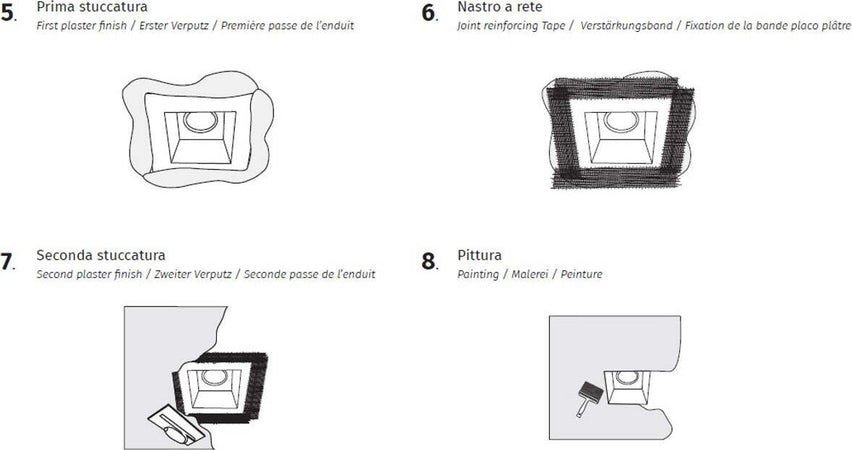 5. Prima stuccatura
First plaster finish / Erster Verputz / Première passe de l'enduit

6. Nastro a rete
Joint reinforcing Tape / Verstärkungsband / Fixation de la bande placo plâtre

7. Seconda stuccatura
Second plaster finish / Zweiter Verputz / Seconde passe de l'enduit

8. Pittura
Painting / Malerei / Peinture