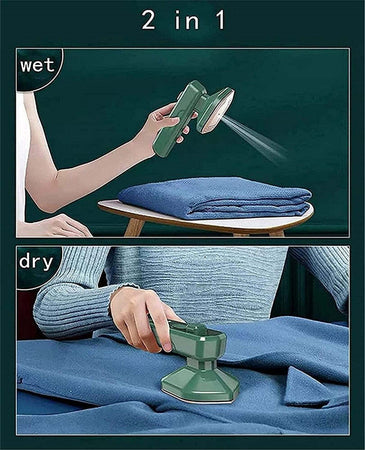 2 in 1

wet

dry