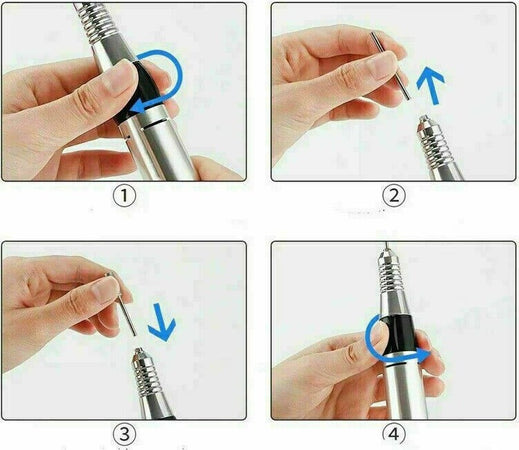 ①

②

③

④