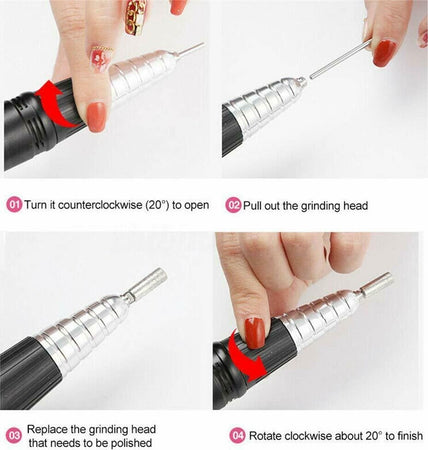 01 Turn it counterclockwise (20°) to open

02 Pull out the grinding head

03 Replace the grinding head that needs to be polished

04 Rotate clockwise about 20° to finish