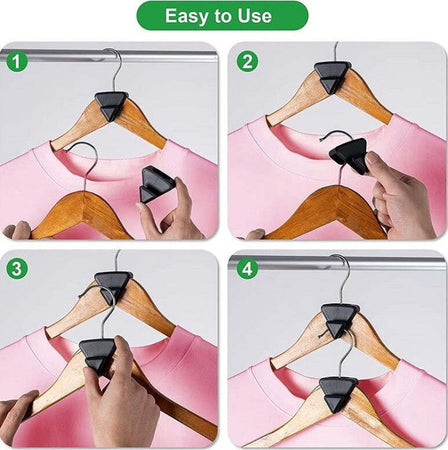 Easy to Use

1

2

3

4