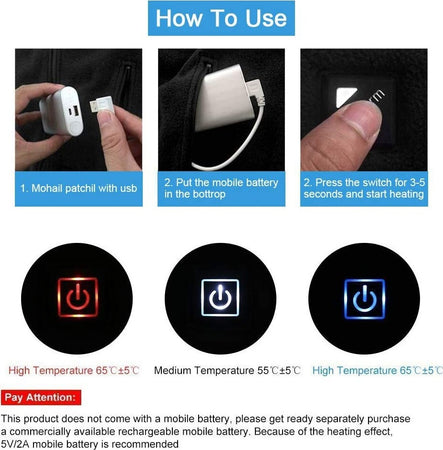 How To Use

1. Mohail patchil with usb

2. Put the mobile battery in the bottrop

2. Press the switch for 3-5 seconds and start heating

High Temperature 65℃±5℃

Medium Temperature 55℃±5℃

High Temperature 65℃±5℃

Pay Attention:

This product does not come with a mobile battery, please get ready separately purchase a commercially available rechargeable mobile battery. Because of the heating effect, 5V/2A mobile battery is recommended