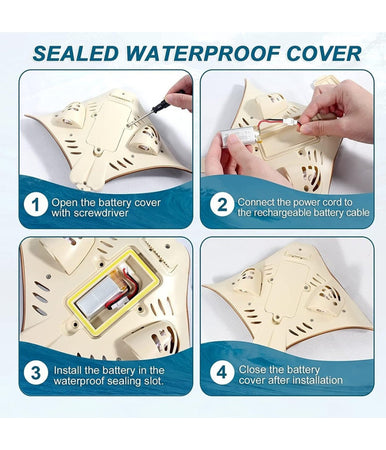 SEALED WATERPROOF COVER

1 Open the battery cover with screwdriver

2 Connect the power cord to the rechargeable battery cable

3 Install the battery in the waterproof sealing slot.

4 Close the battery cover after installation