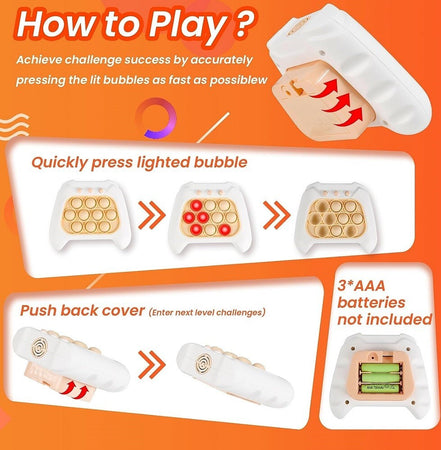 How to Play ?

Achieve challenge success by accurately pressing the lit bubbles as fast as possiblew

Quickly press lighted bubble

Push back cover (Enter next level challenges)

3*AAA batteries not included