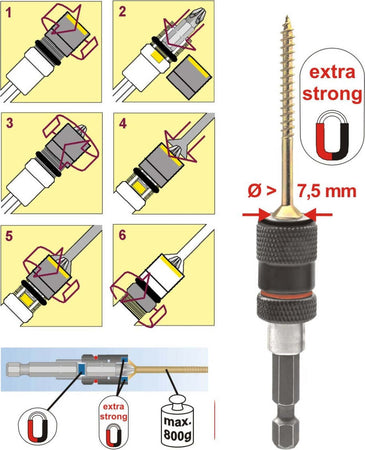 1

2

3

4

5

6

extra strong

Ø > 7,5 mm

extra strong

max. 800g