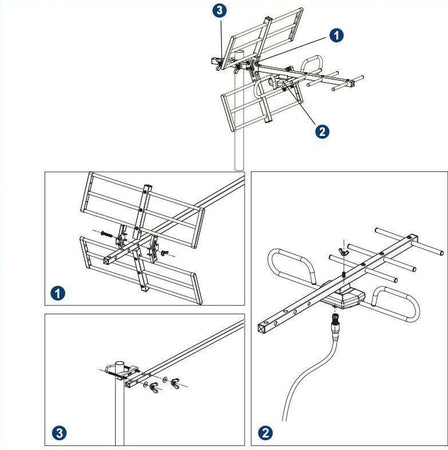 3
1
2
1
3
2