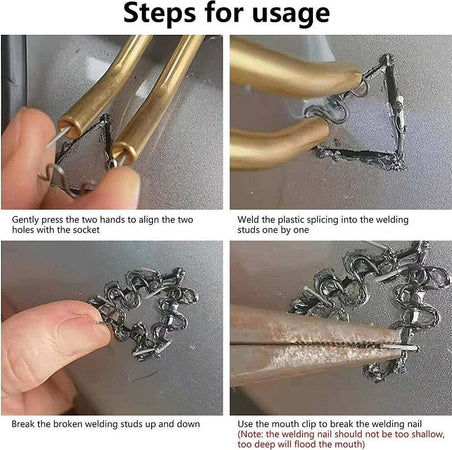 Steps for usage

Gently press the two hands to align the two holes with the socket

Weld the plastic splicing into the welding studs one by one

Break the broken welding studs up and down

Use the mouth clip to break the welding nail
(Note: the welding nail should not be too shallow, too deep will flood the mouth)