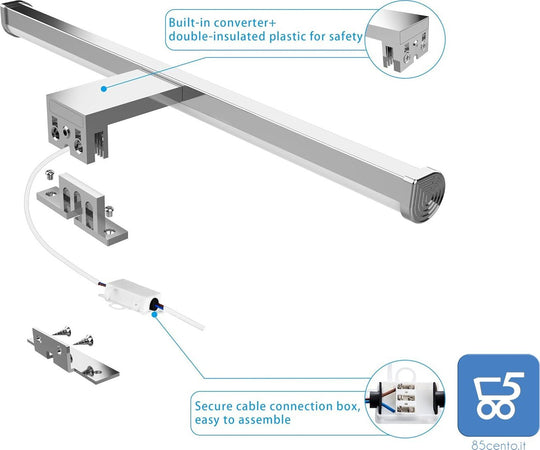 Built-in converter+
double-insulated plastic for safety

Secure cable connection box,
easy to assemble

85cento.it