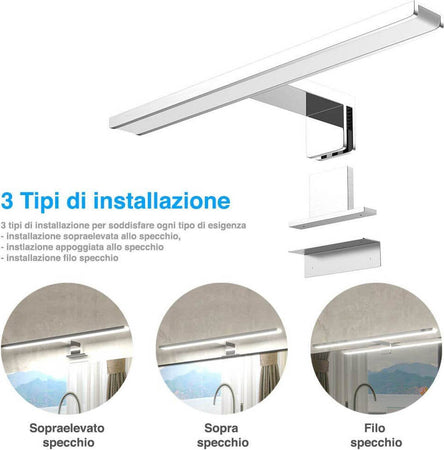 3 Tipi di installazione

3 tipi di installazione per soddisfare ogni tipo di esigenza
- installazione sopraelevata allo specchio,
- instlazione appoggiata allo specchio
- installazione filo specchio

Sopraelevato specchio

Sopra specchio

Filo specchio