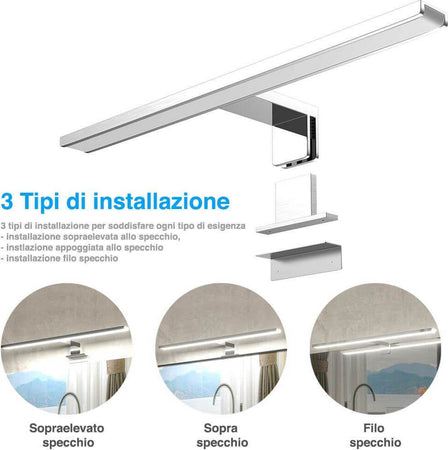 3 Tipi di installazione

3 tipi di installazione per soddisfare ogni tipo di esigenza
- installazione sopraelevata allo specchio,
- instlazione appoggiata allo specchio
- installazione filo specchio

Sopraelevato specchio

Sopra specchio

Filo specchio