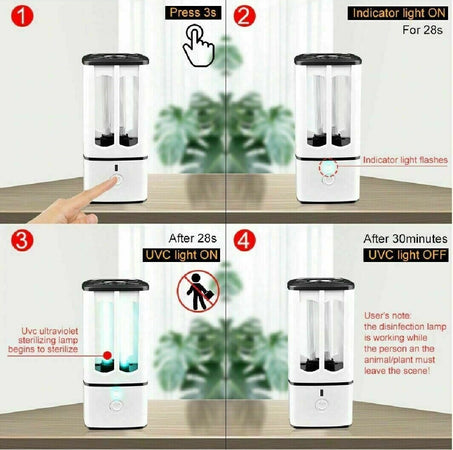 1

Press 3s

2

Indicator light ON

For 28s

Indicator light flashes

3

After 28s

UVC light ON

Uvc ultraviolet sterilizing lamp begins to sterilize

4

After 30minutes

UVC light OFF

User's note: the disinfection lamp is working while the person an the animal/plant must leave the scene!