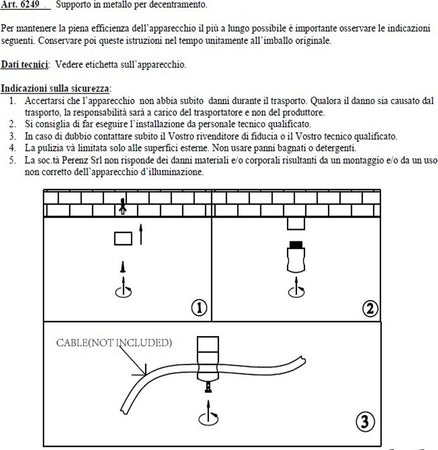 Art. 6249 . Supporto in metallo per decentramento.

Per mantenere la piena efficienza dell'apparecchio il più a lungo possibile è importante osservare le indicazioni seguenti. Conservare poi queste istruzioni nel tempo unitamente all'imballo originale.

Dati tecnici: Vedere etichetta sull'apparecchio.

Indicazioni sulla sicurezza:
1. Accertarsi che l'apparecchio non abbia subito danni durante il trasporto. Qualora il danno sia causato dal trasporto, la responsabilità sarà a carico del trasportatore e non del produttore.
2. Si consiglia di far eseguire l'installazione da personale tecnico qualificato.
3. In caso di dubbio contattare subito il Vostro rivenditore di fiducia o il Vostro tecnico qualificato.
4. La pulizia và limitata solo alle superfici esterne. Non usare panni bagnati o detergenti.
5. La soc.tà Perenz Srl non risponde dei danni materiali e/o corporali risultanti da un montaggio e/o da un uso non corretto dell'apparecchio d'illuminazione.

1

2

CABLE(NOT INCLUDED)

3